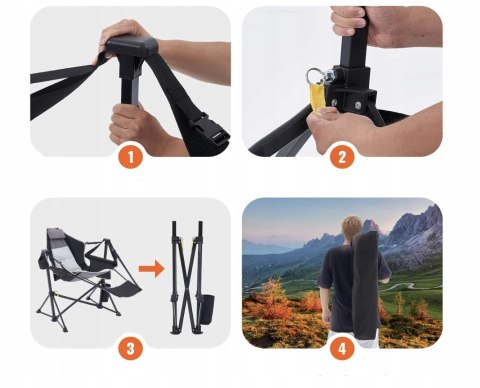 1

2

3

4