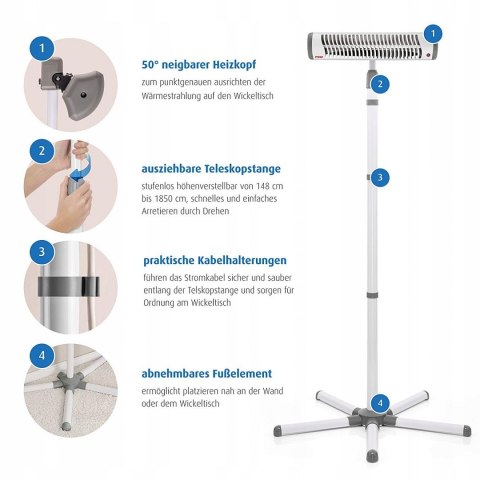 1

50° neigbarer Heizkopf

zum punktgenauen ausrichten der Wärmestrahlung auf den Wickeltisch

2

ausziehbare Teleskopstange

stufenlos höhenverstellbar von 148 cm bis 1850 cm, schnelles und einfaches Arretieren durch Drehen

3

praktische Kabelhalterungen

führen das Stromkabel sicher und sauber entlang der Telskopstange und sorgen für Ordnung am Wickeltisch

4

abnehmbares Fußelement

ermöglicht platzieren nah an der Wand oder dem Wickeltisch

1

2

3

4