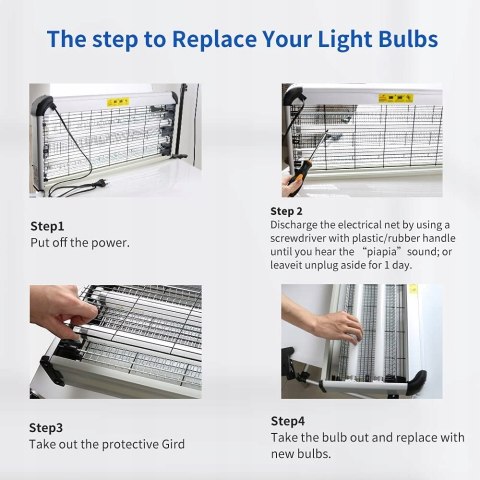 The step to Replace Your Light Bulbs

Step1
Put off the power.

Step 2
Discharge the electrical net by using a screwdriver with plastic/rubber handle until you hear the “piapia” sound; or leaveit unplug aside for 1 day.

Step3
Take out the protective Gird

Step4
Take the bulb out and replace with new bulbs.