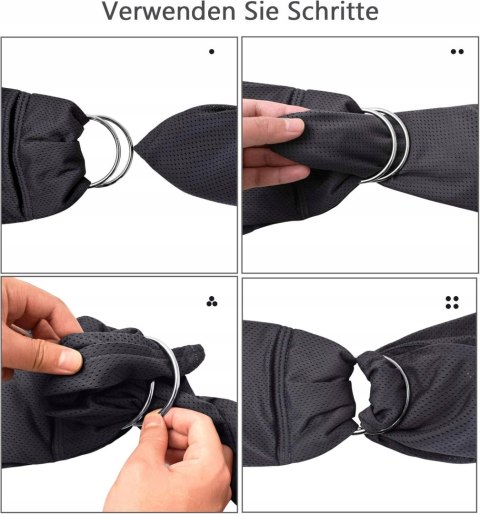 Verwenden Sie Schritte