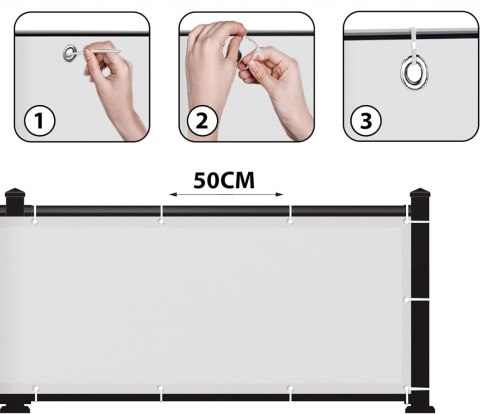 1

2

3

50CM