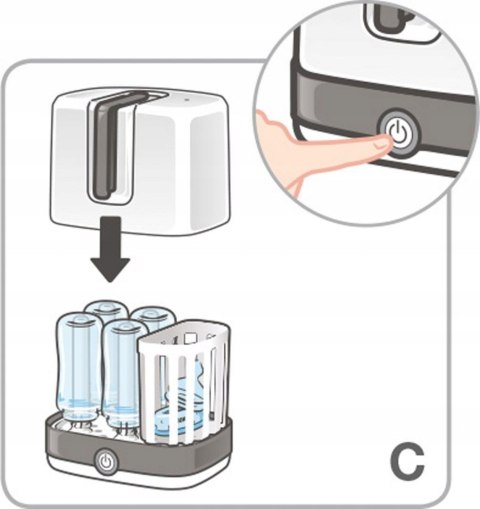 C