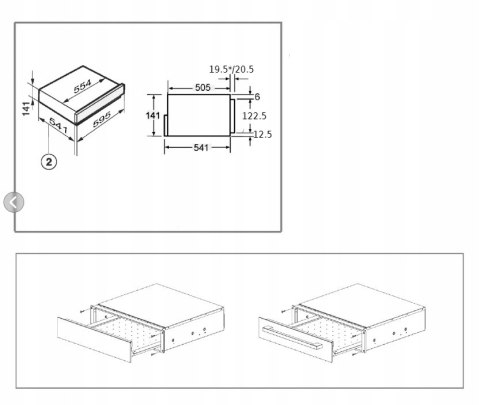 554
141
541
595
2
19.5*/20.5
505
6
141
122.5
12.5
541