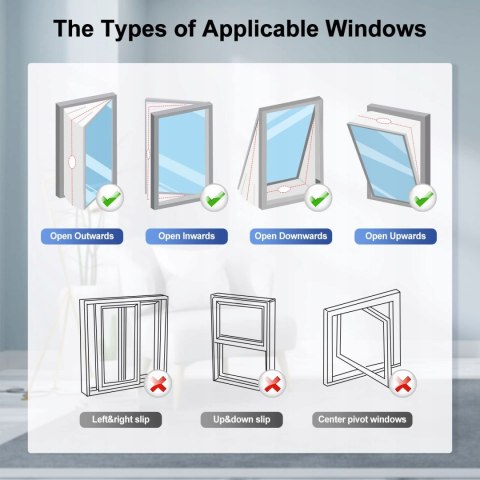 The Types of Applicable Windows

Open Outwards

Open Inwards

Open Downwards

Open Upwards

Left&right slip

Up&down slip

Center pivot windows