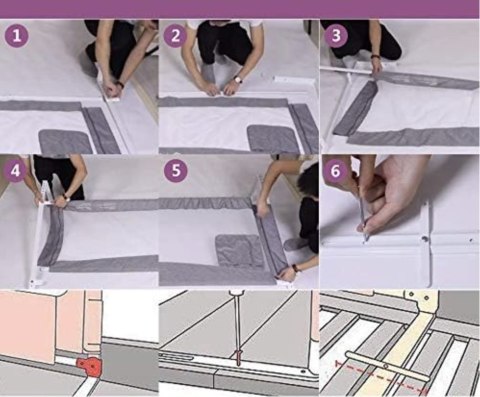 1

2

3

4

5

6