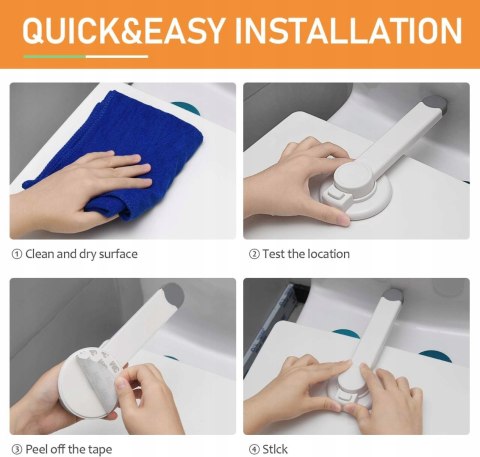 QUICK&EASY INSTALLATION

① Clean and dry surface

② Test the location

③ Peel off the tape

④ Stick