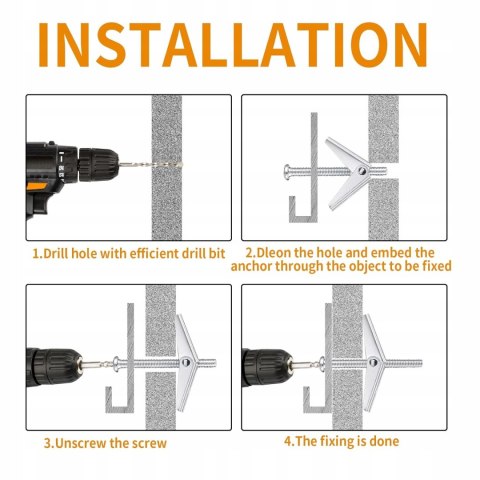 INSTALLATION

1.Drill hole with efficient drill bit

2.Dleon the hole and embed the anchor through the object to be fixed

3.Unscrew the screw

4.The fixing is done