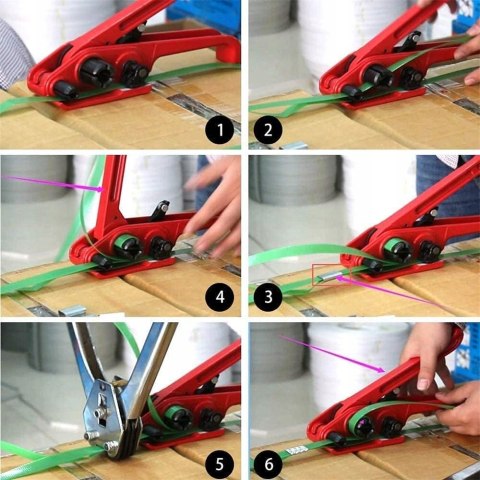 1
2
4
3
5
6