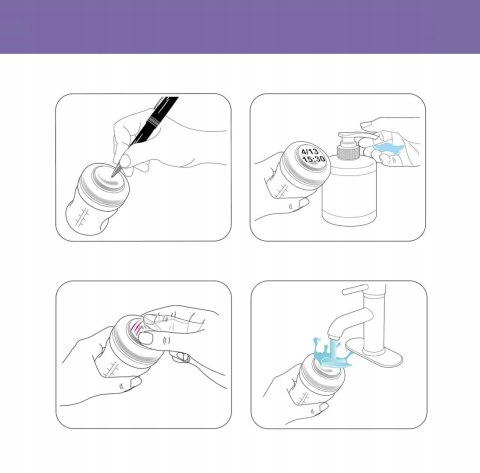 4/13
15:30