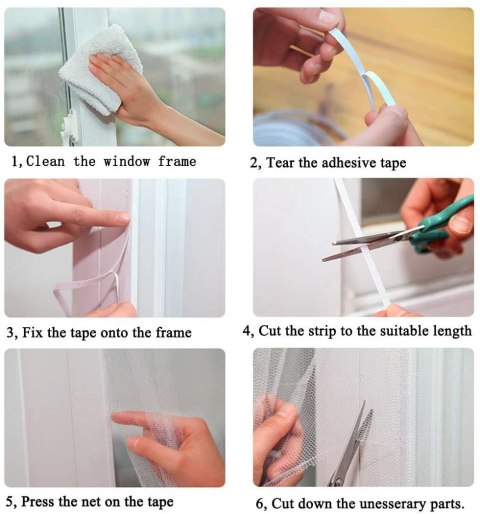 1, Clean the window frame

2, Tear the adhesive tape

3, Fix the tape onto the frame

4, Cut the strip to the suitable length

5, Press the net on the tape

6, Cut down the unesserary parts.