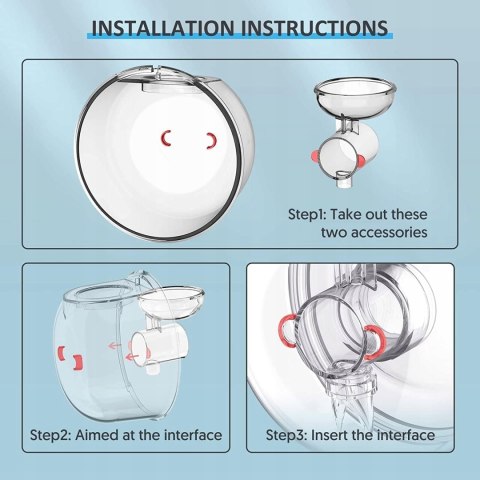 INSTALLATION INSTRUCTIONS

Step1: Take out these two accessories

Step2: Aimed at the interface

Step3: Insert the interface