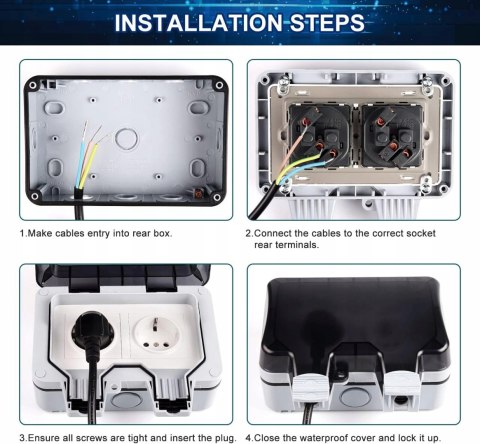 INSTALLATION STEPS

1.Make cables entry into rear box.

2.Connect the cables to the correct socket rear terminals.

3.Ensure all screws are tight and insert the plug.

4.Close the waterproof cover and lock it up.