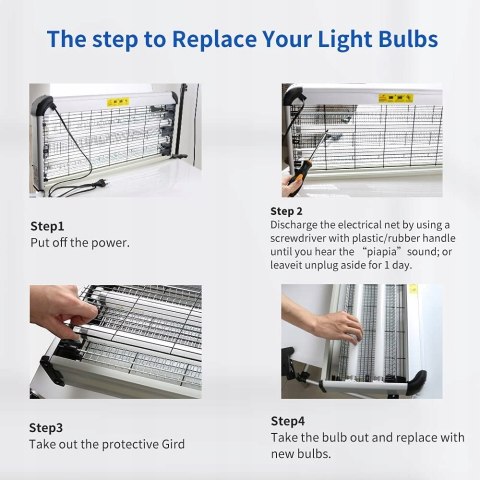 The step to Replace Your Light Bulbs

Step1
Put off the power.

Step 2
Discharge the electrical net by using a screwdriver with plastic/rubber handle until you hear the “piapia” sound; or leaveit unplug aside for 1 day.

Step3
Take out the protective Gird

Step4
Take the bulb out and replace with new bulbs.